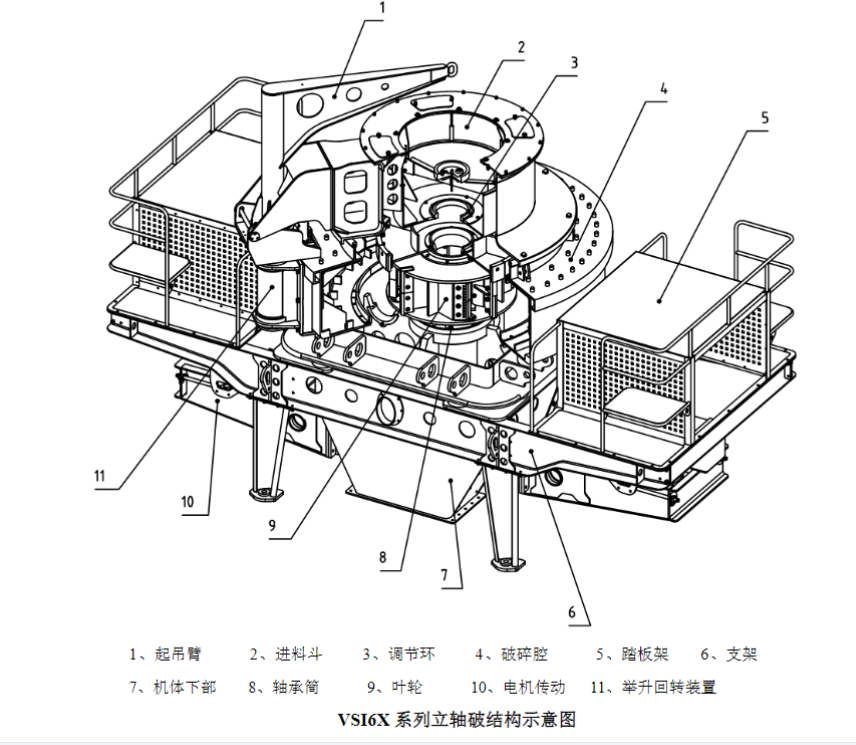 1
2
3
4
5
11
10
9
8
7
6

1、起吊臂　2、进料斗　3、调节环　4、破碎腔　5、踏板架　6、支架
7、机体下部　8、轴承筒　9、叶轮　10、电机传动　11、举升回转装置

VSI6X 系列立轴破结构示意图